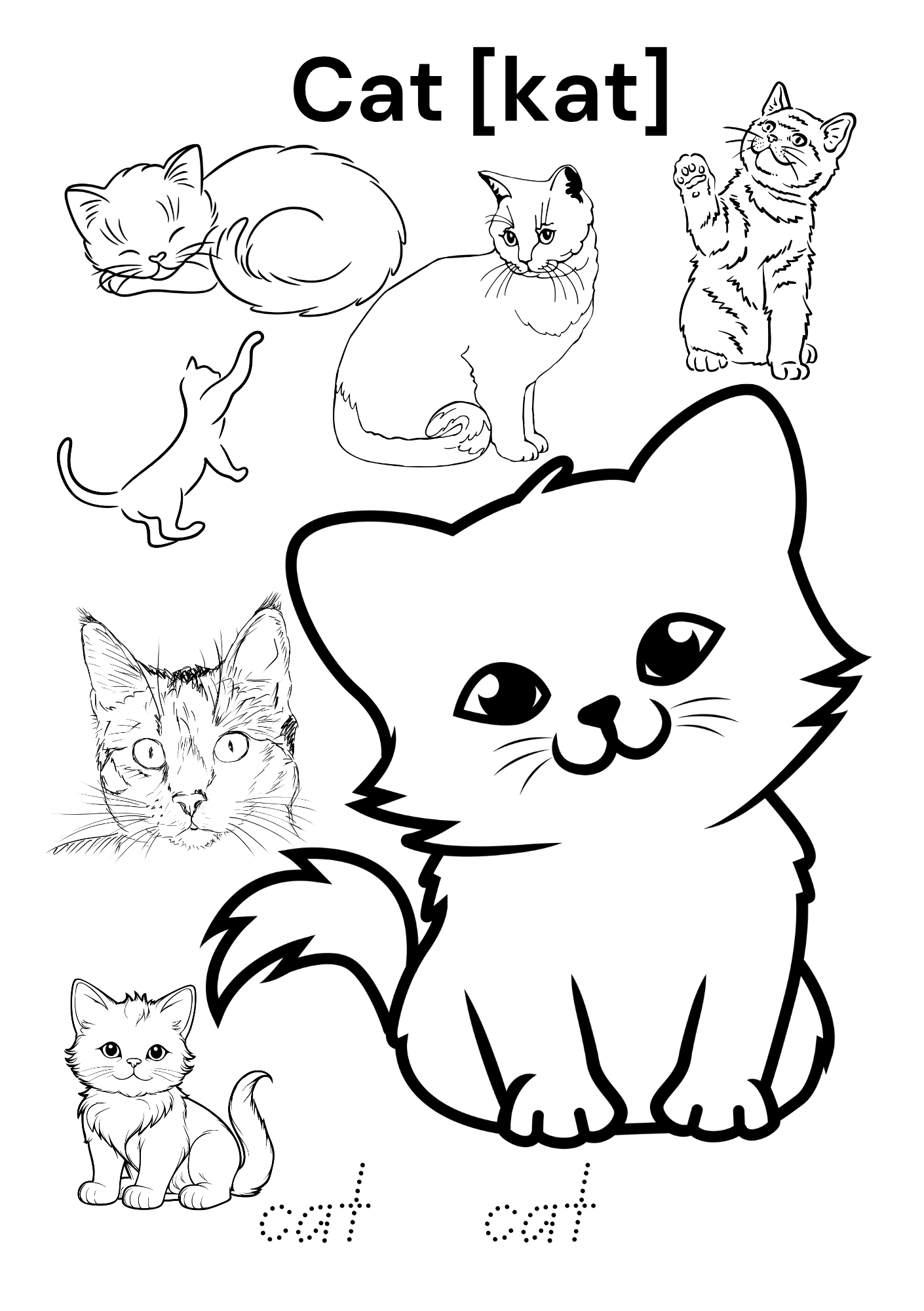 Cat [kat]

cat cat